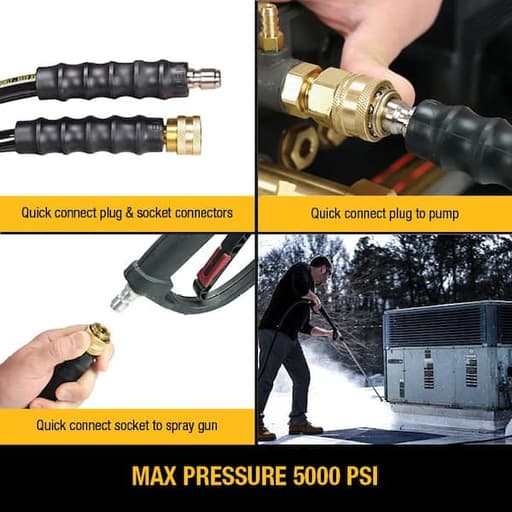 Quick connect plug & socket connectors

Quick connect plug to pump

Quick connect socket to spray gun

MAX PRESSURE 5000 PSI